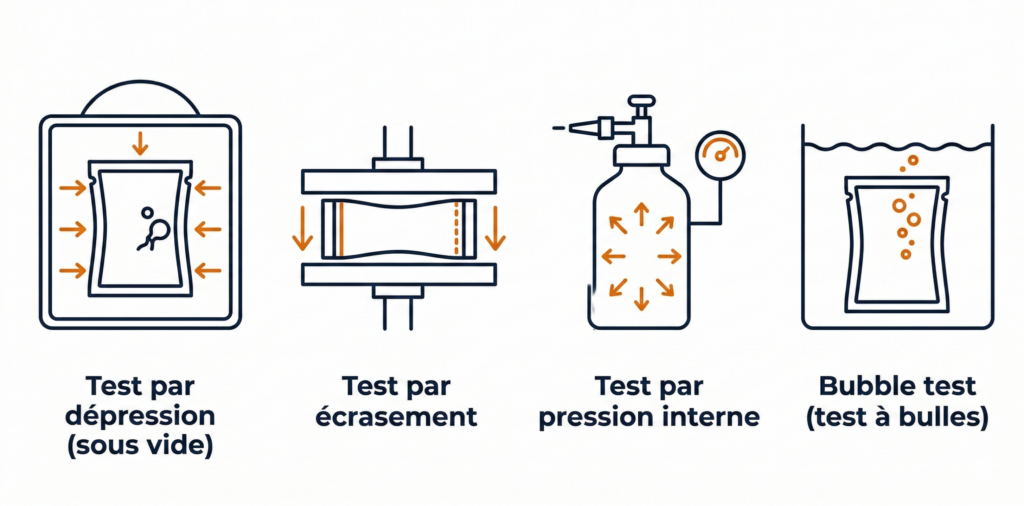 Test par dépression (sous vide)

Test par écrasement

Test par pression interne

Bubble test (test à bulles)